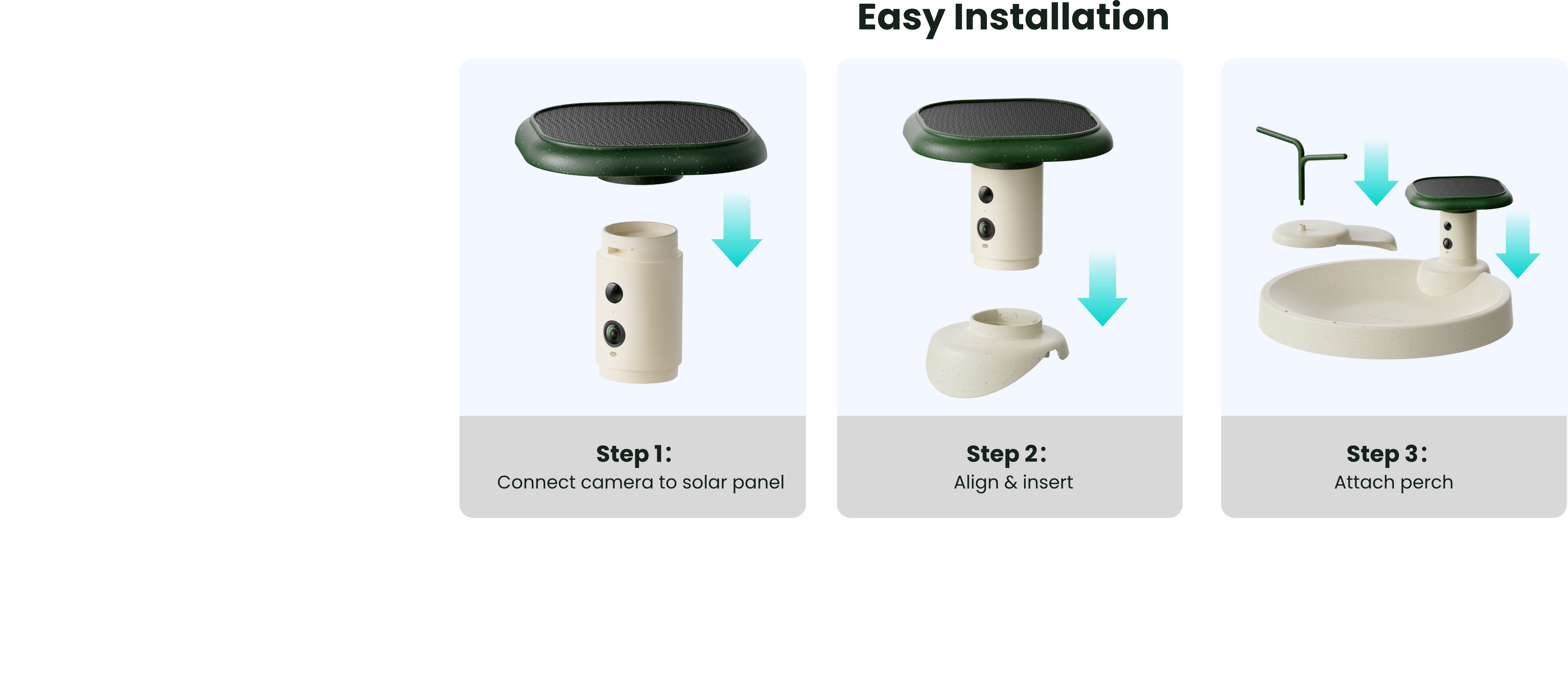 Easy Installation

Step 1:
Connect camera to solar panel

Step 2:
Align & insert

Step 3:
Attach perch